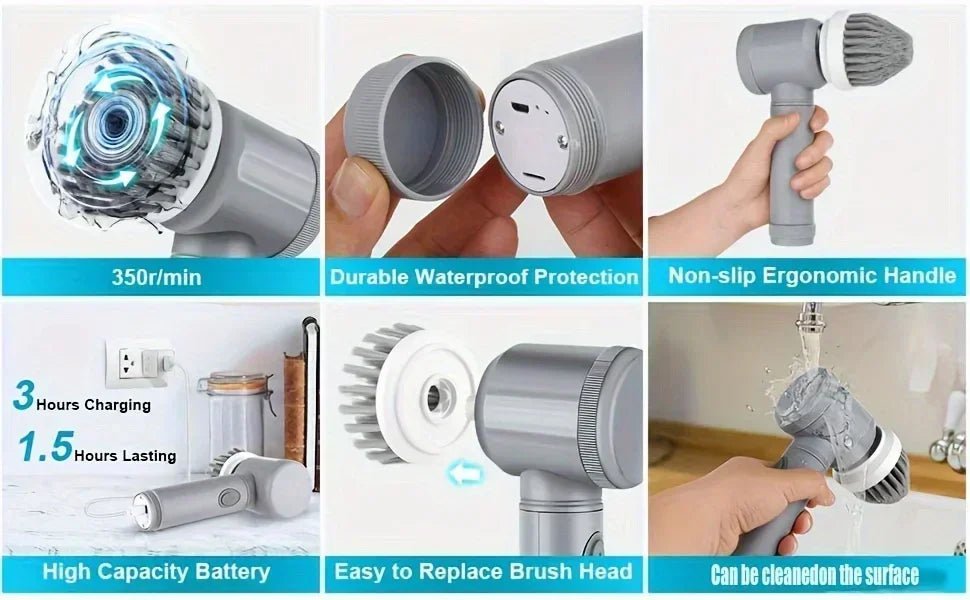 350r/min

Durable Waterproof Protection

Non-slip Ergonomic Handle

3 Hours Charging

1.5 Hours Lasting

High Capacity Battery

Easy to Replace Brush Head

Can be cleanedon the surface